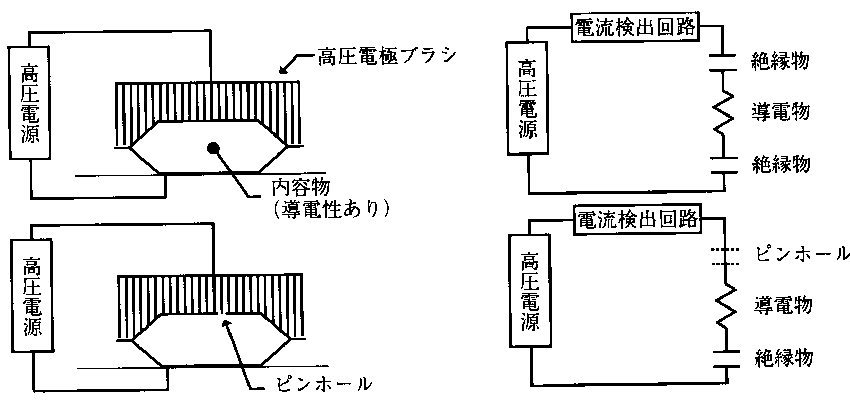 高圧電源

高圧電極ブラシ

内容物
(導電性あり)

高圧電源

ピンホール

電流検出回路

高圧電源

絶縁物

導電物

絶縁物

電流検出回路

高圧電源

ピンホール

導電物

絶縁物